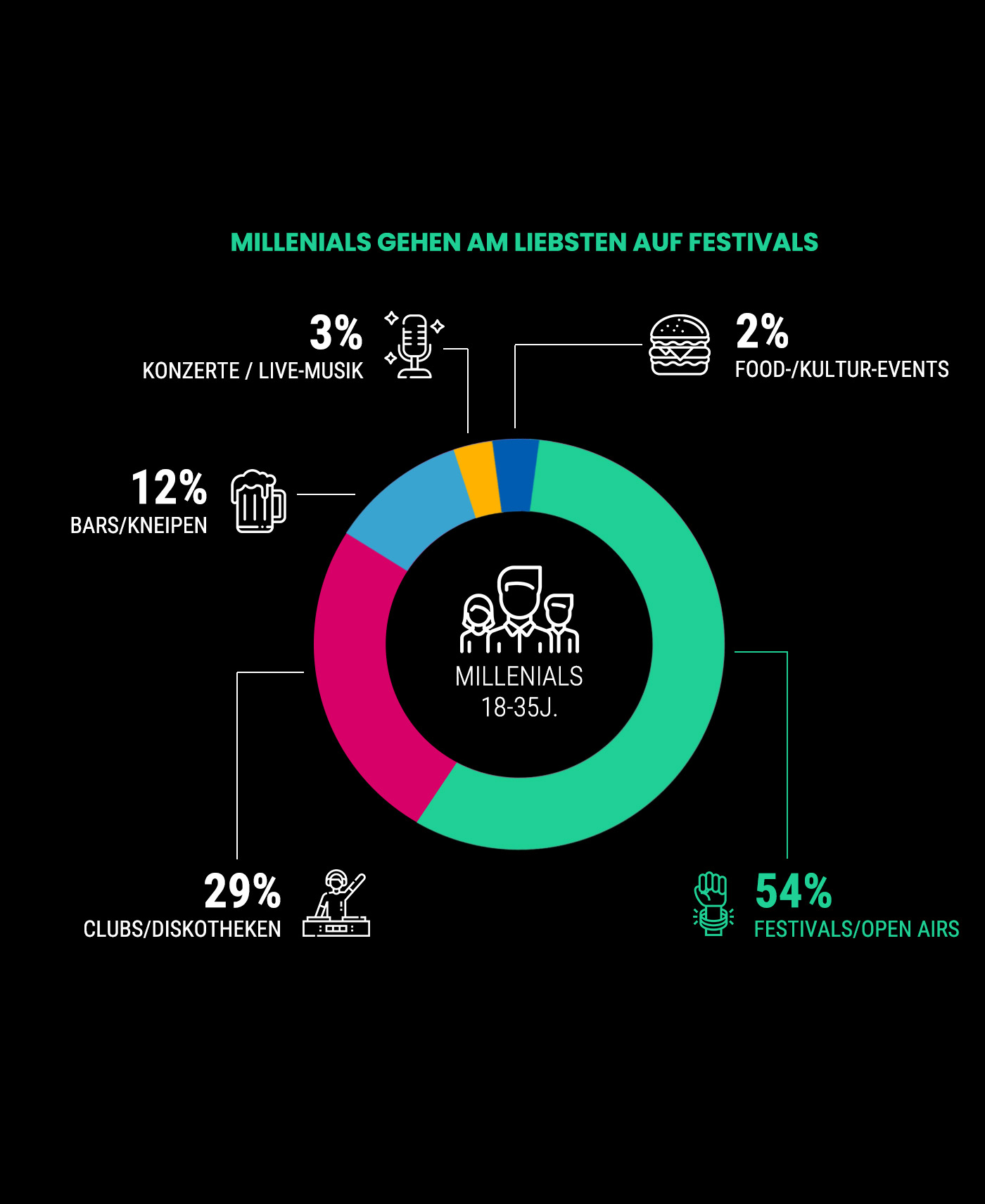 MILLENIALS GEHEN AM LIEBSTEN AUF FESTIVALS

3%
KONZERTE / LIVE-MUSIK

2%
FOOD-/KULTUR-EVENTS

12%
BARS/KNEIPEN

MILLENIALS
18-35J.

29%
CLUBS/DISKOTHEKEN

54%
FESTIVALS/OPEN AIRS